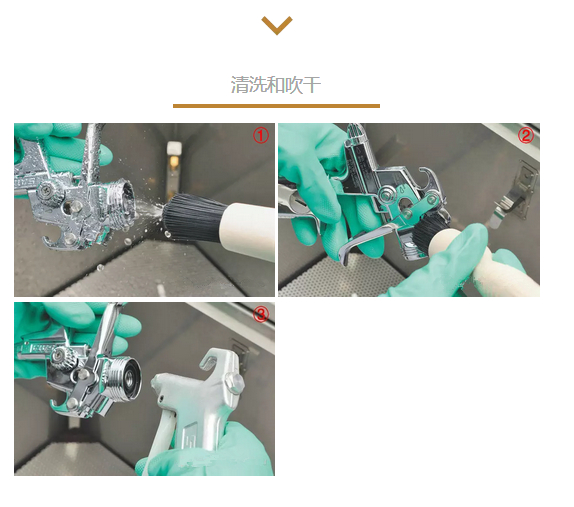 清洗和吹干

①

②

③